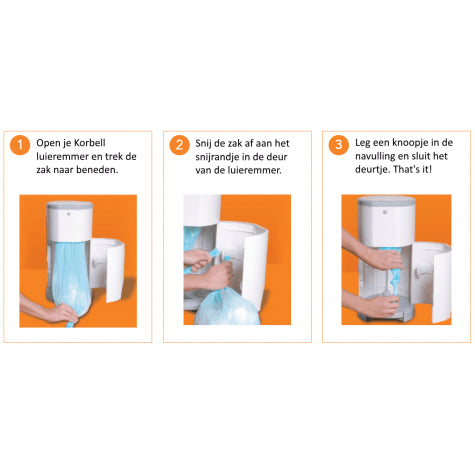 1 Open je Korbell luieremmer en trek de zak naar beneden.

2 Snij de zak af aan het snijrandje in de deur van de luieremmer.

3 Leg een knoopje in de navulling en sluit het deurtje. That's it!